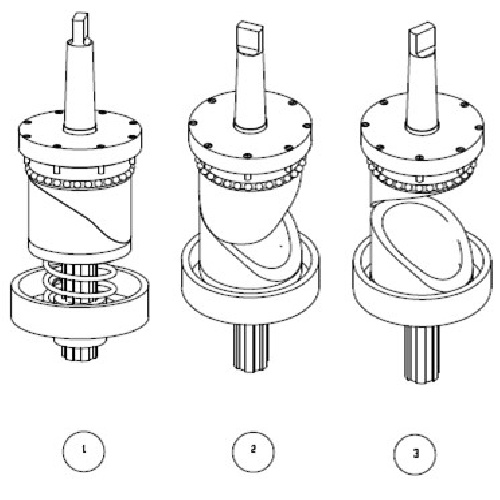 1

2

3